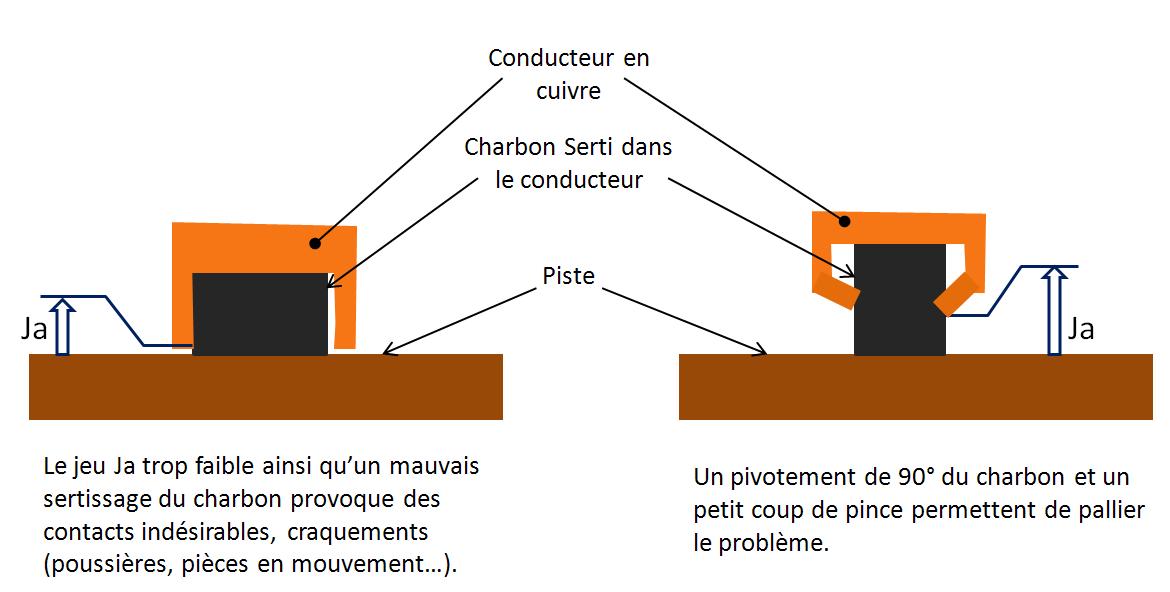 Conducteur en cuivre

Charbon Serti dans le conducteur

Piste

Ja

Ja

Le jeu Ja trop faible ainsi qu'un mauvais sertissage du charbon provoque des contacts indésirables, craquements (poussières, pièces en mouvement…).

Un pivotement de 90° du charbon et un petit coup de pince permettent de pallier le problème.