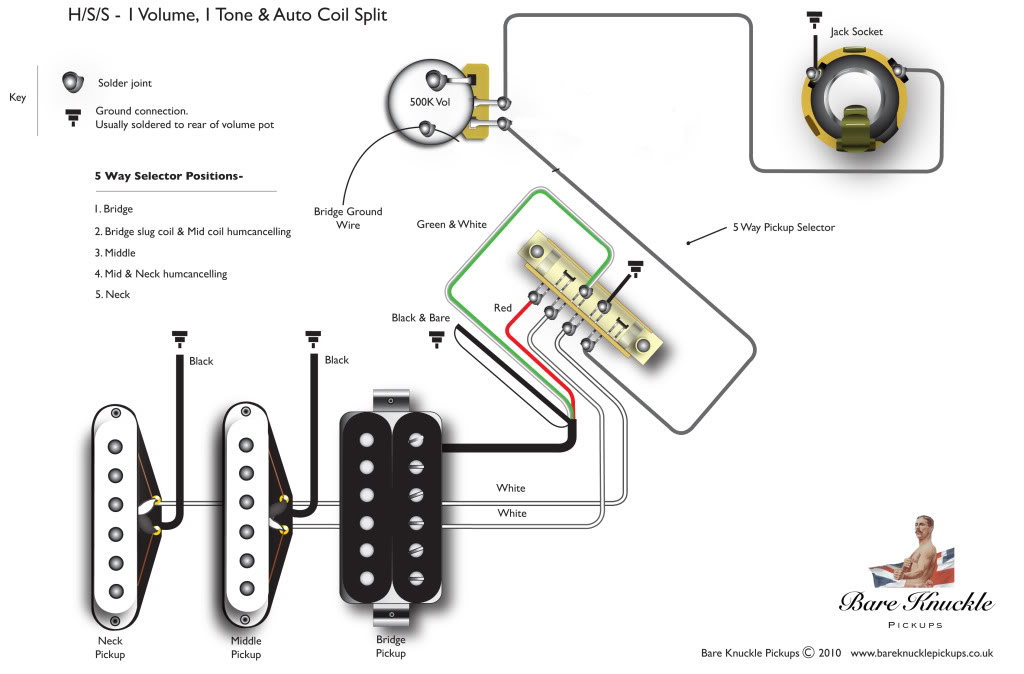 H/S/S - 1 Volume, 1 Tone & Auto Coil Split

Key

Solder joint

Ground connection.
Usually soldered to rear of volume pot

5 Way Selector Positions-

1. Bridge
2. Bridge slug coil & Mid coil humcancelling
3. Middle
4. Mid & Neck humcancelling
5. Neck

500K Vol

Jack Socket

Bridge Ground Wire

Green & White

5 Way Pickup Selector

Red

Black & Bare

Black

Black

White

White

Neck Pickup

Middle Pickup

Bridge Pickup

Bare Knuckle
PICKUPS

Bare Knuckle Pickups © 2010 www.bareknucklepickups.co.uk