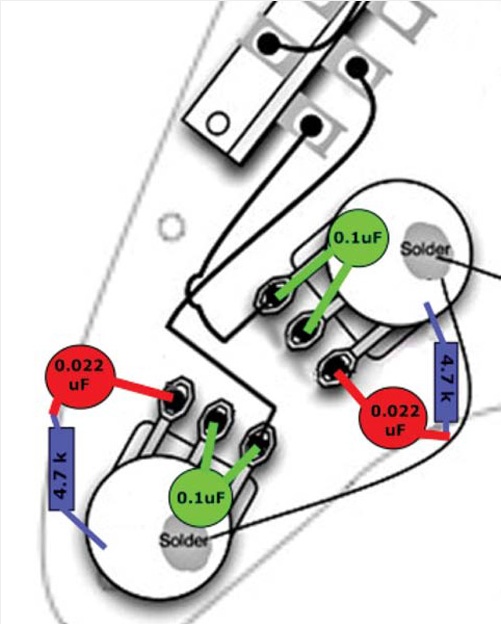 0.1uF

Solder

4.7 k

0.022 uF

0.022 uF

4.7 k

0.1uF

Solder