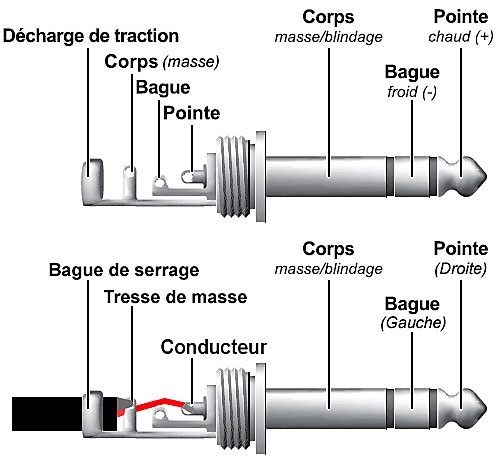 Décharge de traction

Corps (masse)

Bague

Pointe

Corps
masse/blindage

Bague
froid (-)

Pointe
chaud (+)

Bague de serrage

Tresse de masse

Conducteur

Corps
masse/blindage

Bague
(Gauche)

Pointe
(Droite)