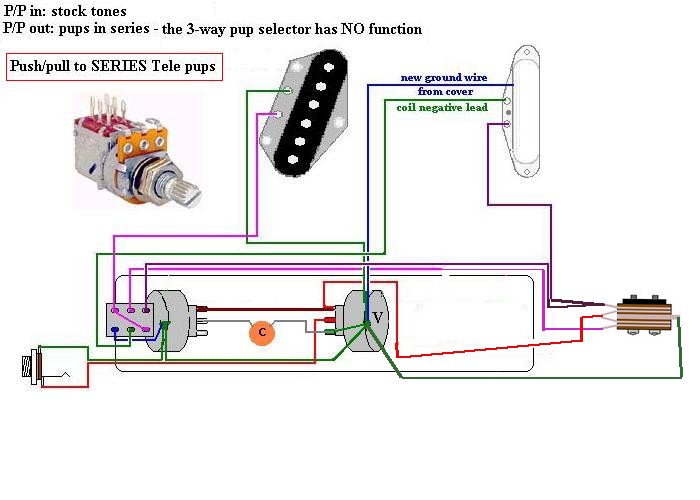 P/P in: stock tones
P/P out: pups in series - the 3-way pup selector has NO function

Push/pull to SERIES Tele pups

new ground wire
from cover
coil negative lead

C

V