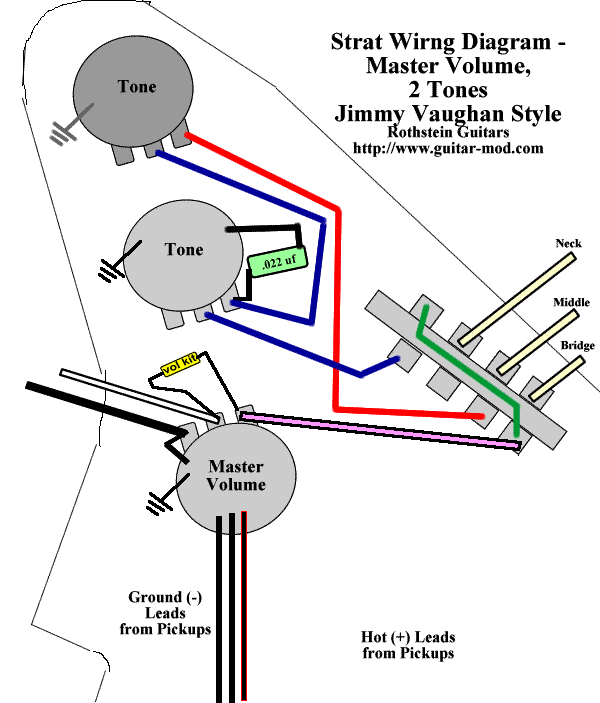 Strat Wirng Diagram - Master Volume, 2 Tones Jimmy Vaughan Style
Rothstein Guitars
http://www.guitar-mod.com

Tone

Tone

.022 uf

Neck

Middle

Bridge

vol kit

Master Volume

Ground (-) Leads from Pickups

Hot (+) Leads from Pickups