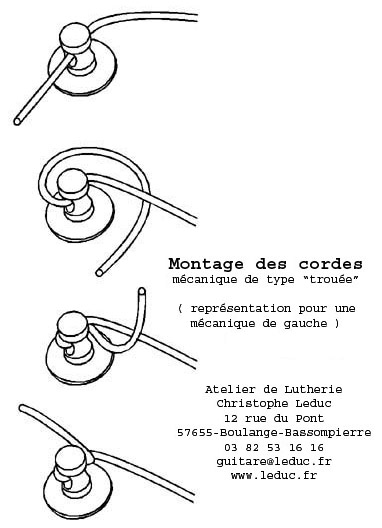 Montage des cordes
mécanique de type "trouée"

( représentation pour une mécanique de gauche )

Atelier de Lutherie
Christophe Leduc
12 rue du Pont
57655-Boulange-Bassompierre
03 82 53 16 16
guitare@leduc.fr
www.leduc.fr