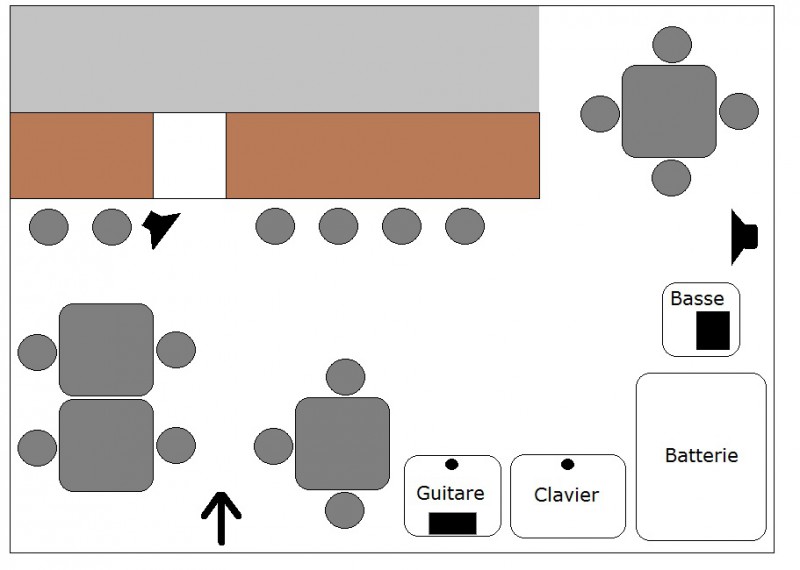 Basse

Batterie

Guitare

Clavier