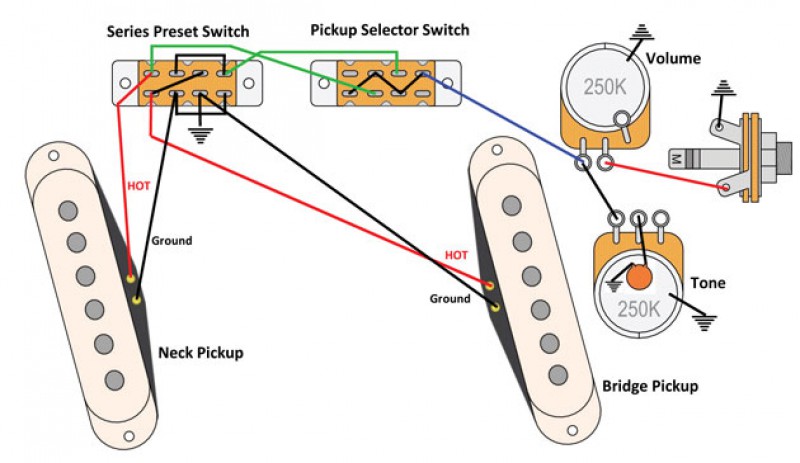 Series Preset Switch

Pickup Selector Switch

Volume

250K

M

HOT

Ground

HOT

Ground

Tone

250K

Neck Pickup

Bridge Pickup