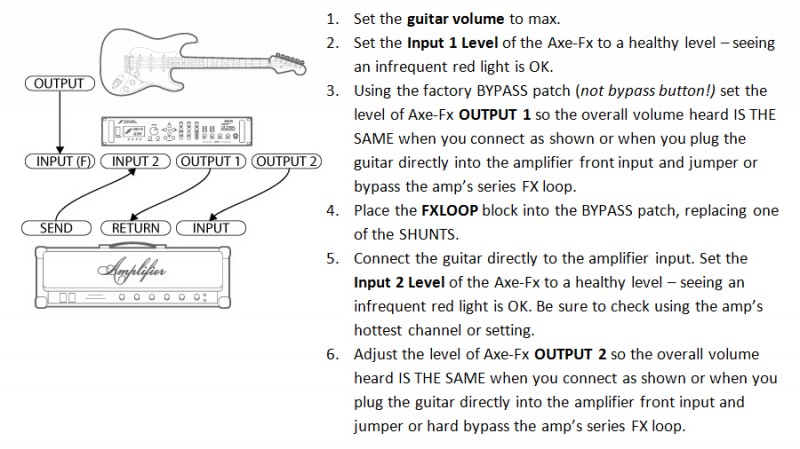 OUTPUT

INPUT (F) INPUT 2 OUTPUT 1 OUTPUT 2

SEND RETURN INPUT

Amplifier

1. Set the guitar volume to max.
2. Set the Input 1 Level of the Axe-Fx to a healthy level – seeing an infrequent red light is OK.
3. Using the factory BYPASS patch (not bypass button!) set the level of Axe-Fx OUTPUT 1 so the overall volume heard IS THE SAME when you connect as shown or when you plug the guitar directly into the amplifier front input and jumper or bypass the amp's series FX loop.
4. Place the FXLOOP block into the BYPASS patch, replacing one of the SHUNTS.
5. Connect the guitar directly to the amplifier input. Set the Input 2 Level of the Axe-Fx to a healthy level – seeing an infrequent red light is OK. Be sure to check using the amp's hottest channel or setting.
6. Adjust the level of Axe-Fx OUTPUT 2 so the overall volume heard IS THE SAME when you connect as shown or when you plug the guitar directly into the amplifier front input and jumper or hard bypass the amp's series FX loop.