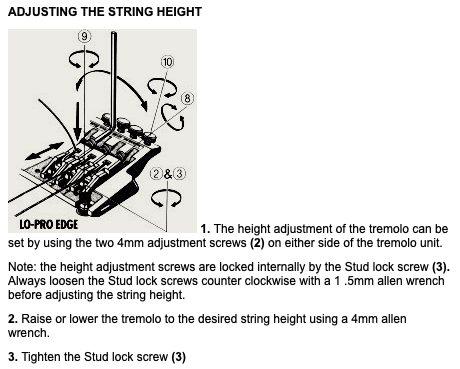 ADJUSTING THE STRING HEIGHT

⑨

⑩

⑧

②&③

LO-PRO EDGE

1. The height adjustment of the tremolo can be set by using the two 4mm adjustment screws (2) on either side of the tremolo unit.

Note: the height adjustment screws are locked internally by the Stud lock screw (3). Always loosen the Stud lock screws counter clockwise with a 1 .5mm allen wrench before adjusting the string height.

2. Raise or lower the tremolo to the desired string height using a 4mm allen wrench.

3. Tighten the Stud lock screw (3)