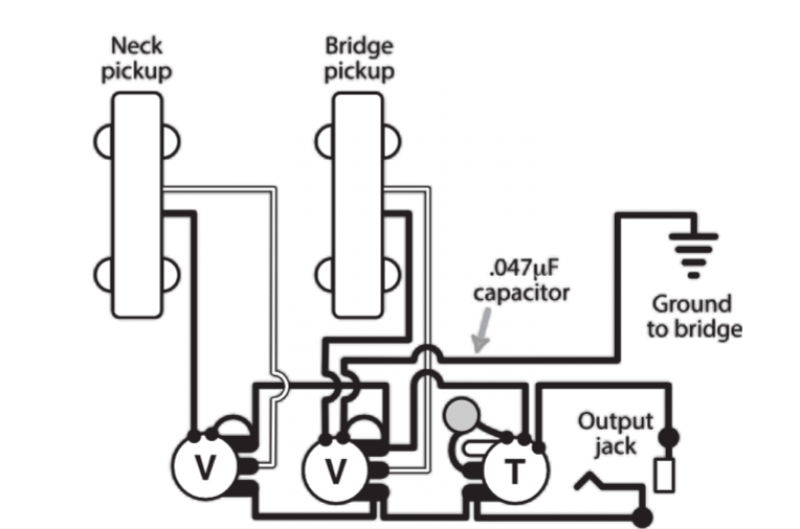 Neck pickup

Bridge pickup

.047μF capacitor

Ground to bridge

Output jack

V

V

T