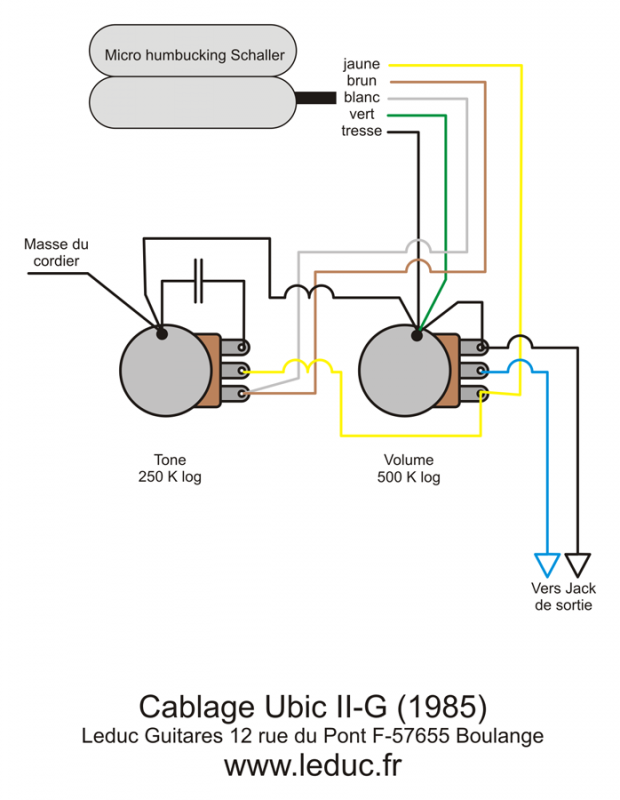 Micro humbucking Schaller

jaune
brun
blanc
vert
tresse

Masse du cordier

Tone
250 K log

Volume
500 K log

Vers Jack de sortie

Cablage Ubic II-G (1985)
Leduc Guitares 12 rue du Pont F-57655 Boulange
www.leduc.fr