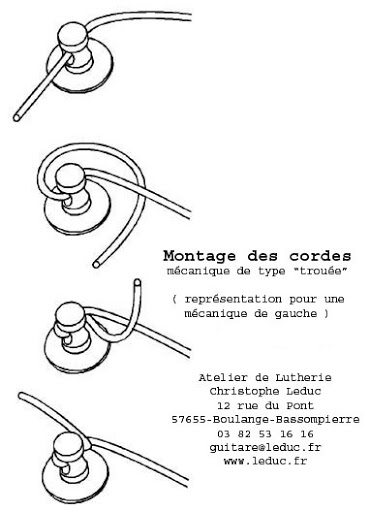 Montage des cordes
mécanique de type "trouée"

( représentation pour une mécanique de gauche )

Atelier de Lutherie
Christophe Leduc
12 rue du Pont
57655-Boulange-Bassompierre
03 82 53 16 16
guitare@leduc.fr
www.leduc.fr