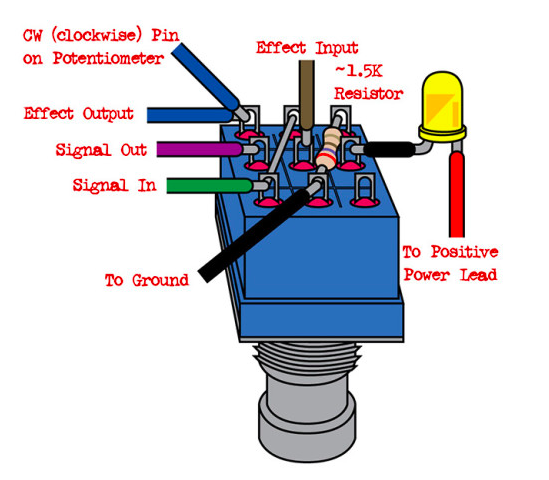 CW (clockwise) Pin on Potentiometer

Effect Input

~1.5K Resistor

Effect Output

Signal Out

Signal In

To Ground

To Positive Power Lead