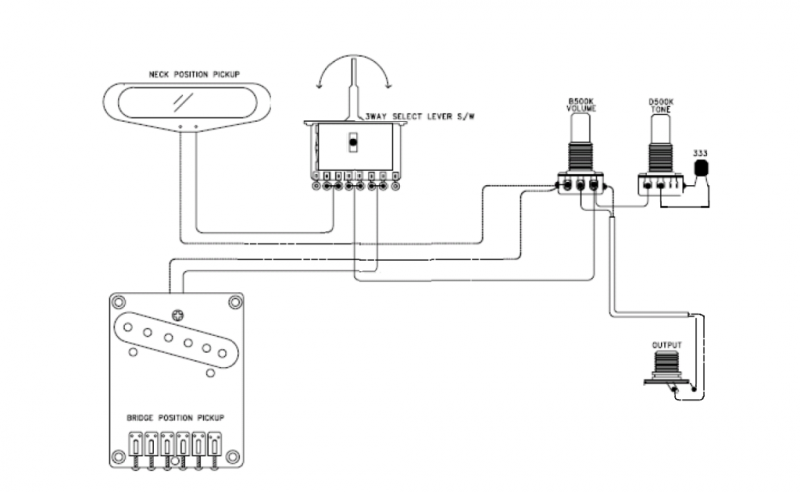 NECK POSITION PICKUP

3WAY SELECT LEVER S/W

B500K
VOLUME

D500K
TONE

333

OUTPUT

BRIDGE POSITION PICKUP