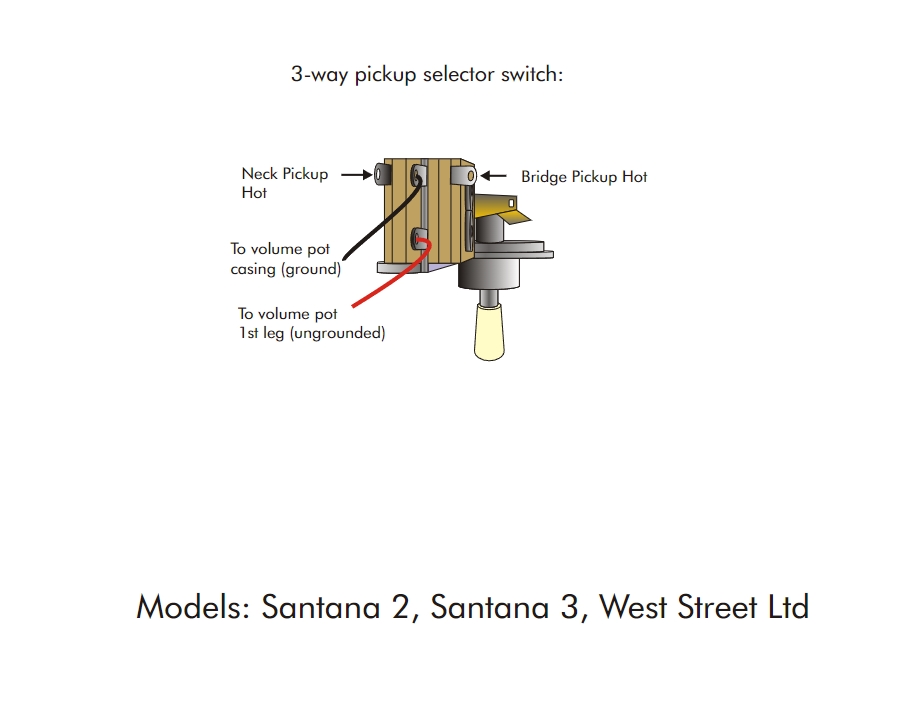 3-way pickup selector switch:

Neck Pickup Hot

Bridge Pickup Hot

To volume pot casing (ground)

To volume pot 1st leg (ungrounded)

Models: Santana 2, Santana 3, West Street Ltd