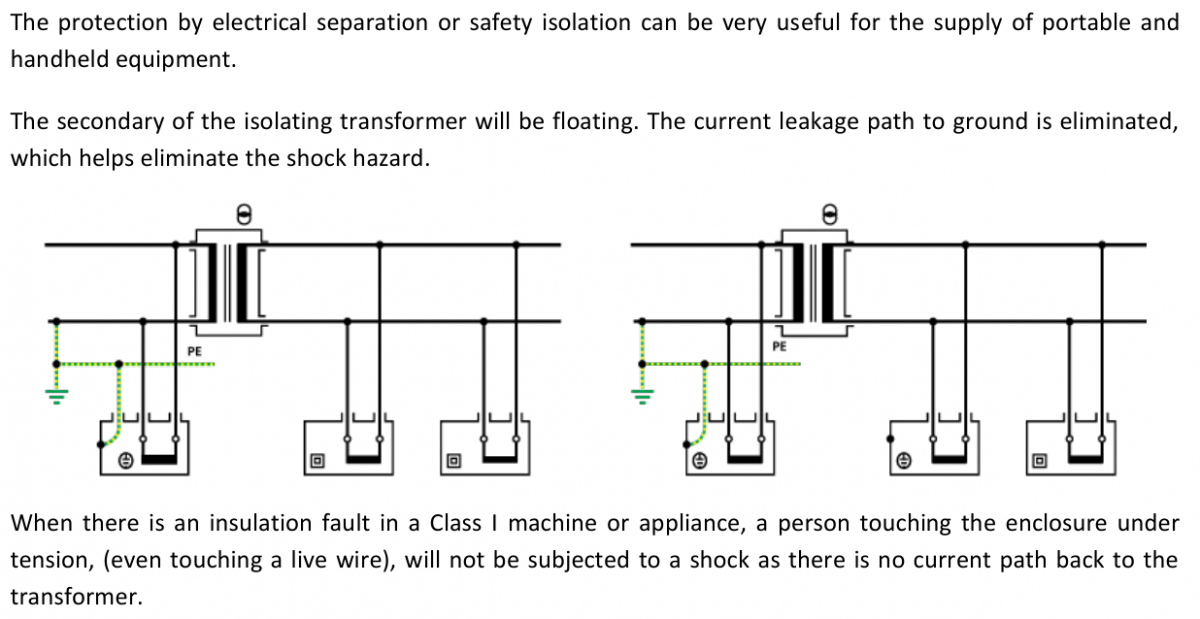 The protection by electrical separation or safety isolation can be very useful for the supply of portable and handheld equipment.

The secondary of the isolating transformer will be floating. The current leakage path to ground is eliminated, which helps eliminate the shock hazard.

PE

PE

When there is an insulation fault in a Class I machine or appliance, a person touching the enclosure under tension, (even touching a live wire), will not be subjected to a shock as there is no current path back to the transformer.