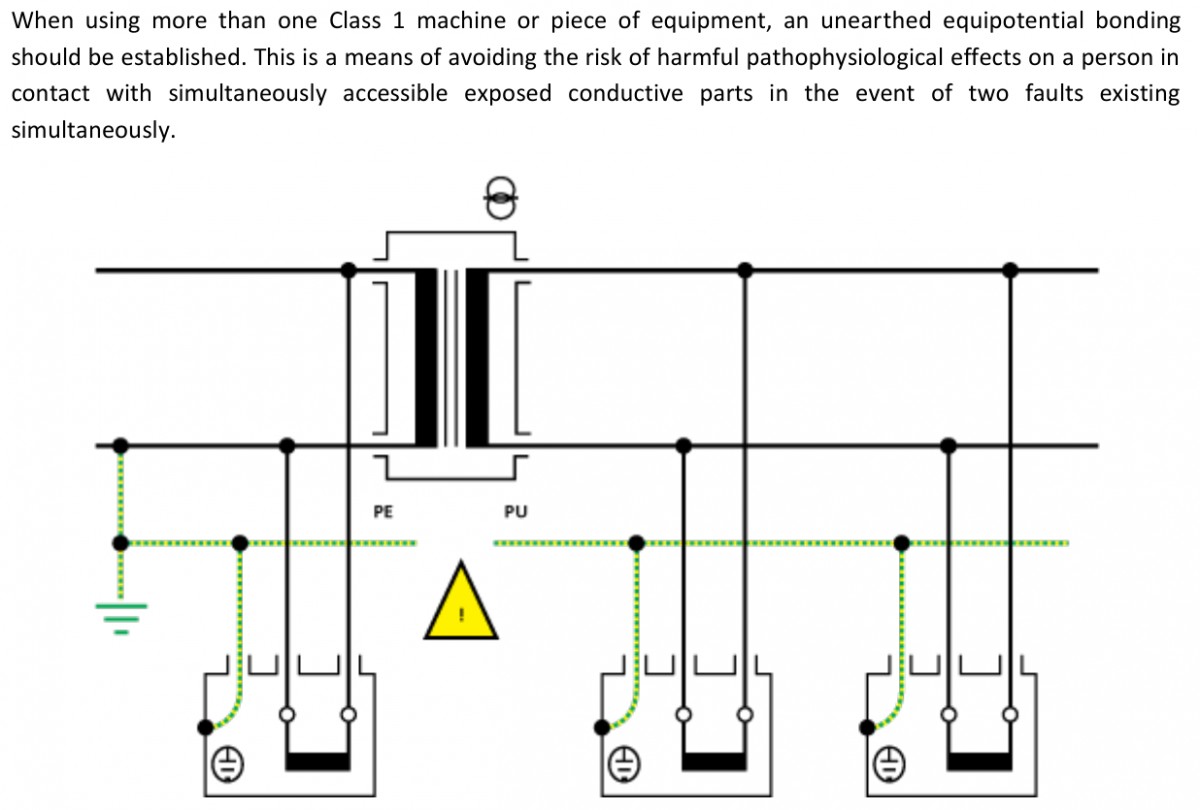 When using more than one Class 1 machine or piece of equipment, an unearthed equipotential bonding should be established. This is a means of avoiding the risk of harmful pathophysiological effects on a person in contact with simultaneously accessible exposed conductive parts in the event of two faults existing simultaneously.

PE

PU

!